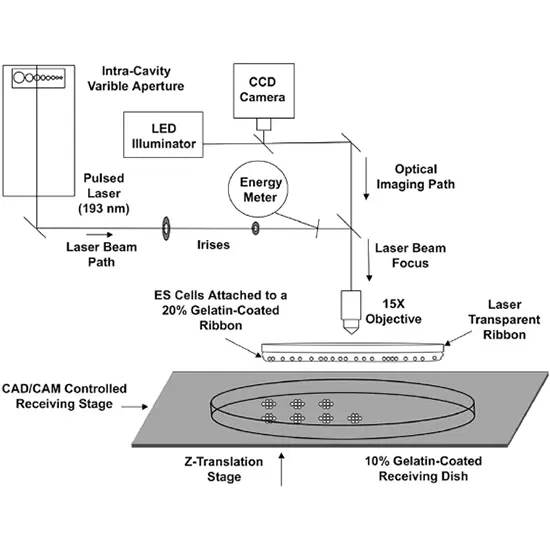 Intra-Cavity Varible Aperture

CCD Camera

LED Illuminator

Pulsed Laser (193 nm)

Energy Meter

Optical Imaging Path

Laser Beam Path

Irises

Laser Beam Focus

ES Cells Attached to a 20% Gelatin-Coated Ribbon

15X Objective

Laser Transparent Ribbon

CAD/CAM Controlled Receiving Stage

Z-Translation Stage

10% Gelatin-Coated Receiving Dish